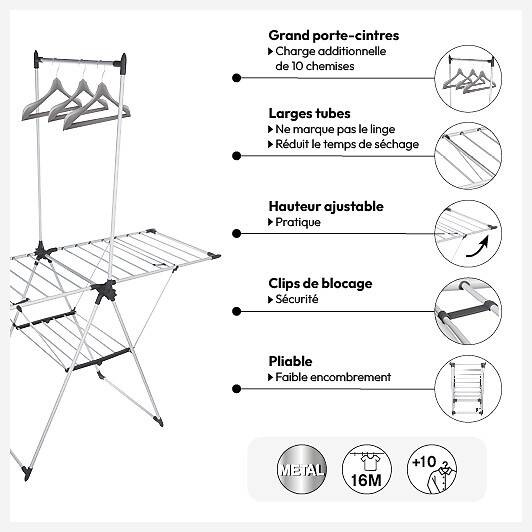 Grand porte-cintres
▸ Charge additionnelle de 10 chemises

Larges tubes
▸ Ne marque pas le linge
▸ Réduit le temps de séchage

Hauteur ajustable
▸ Pratique

Clips de blocage
▸ Sécurité

Pliable
▸ Faible encombrement

METAL

16M

+10